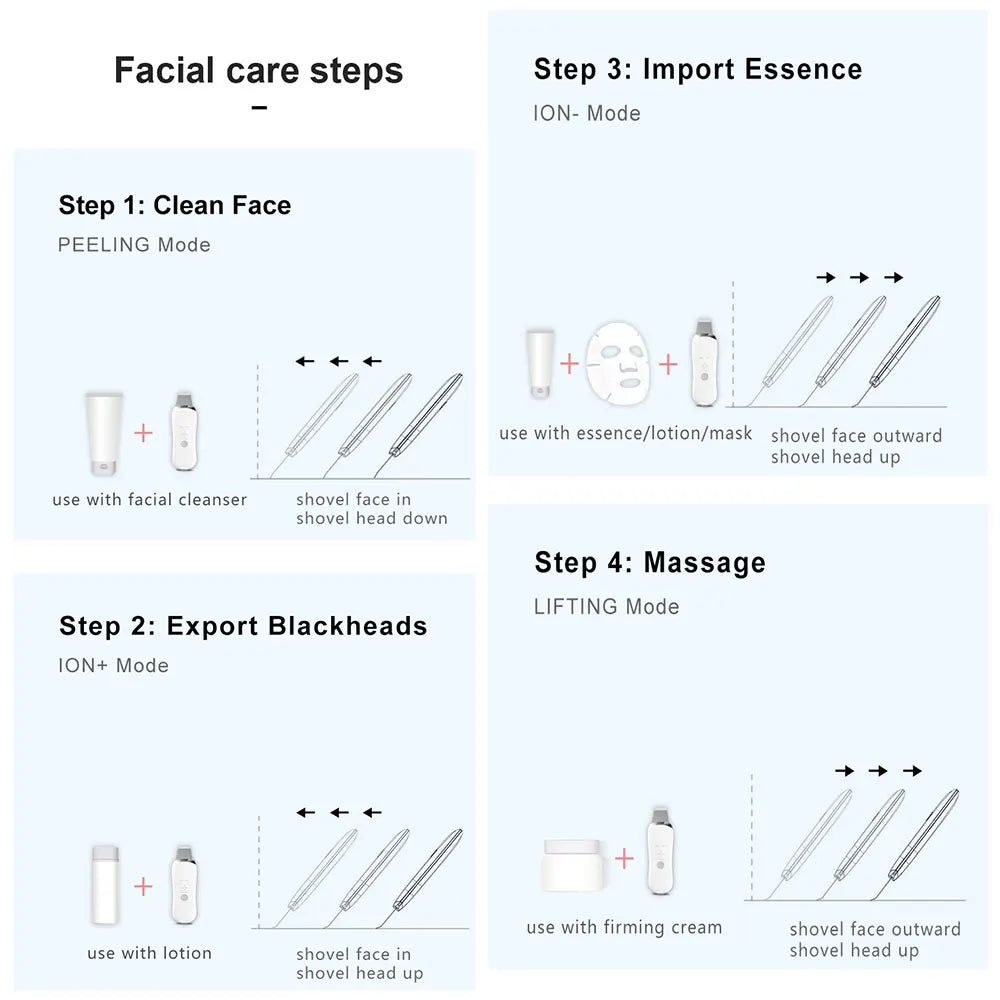 Facial care steps

Step 1: Clean Face
PEELING Mode

use with facial cleanser

shovel face in
shovel head down

Step 2: Export Blackheads
ION+ Mode

use with lotion

shovel face in
shovel head up

Step 3: Import Essence
ION- Mode

use with essence/lotion/mask

shovel face outward
shovel head up

Step 4: Massage
LIFTING Mode

use with firming cream

shovel face outward
shovel head up