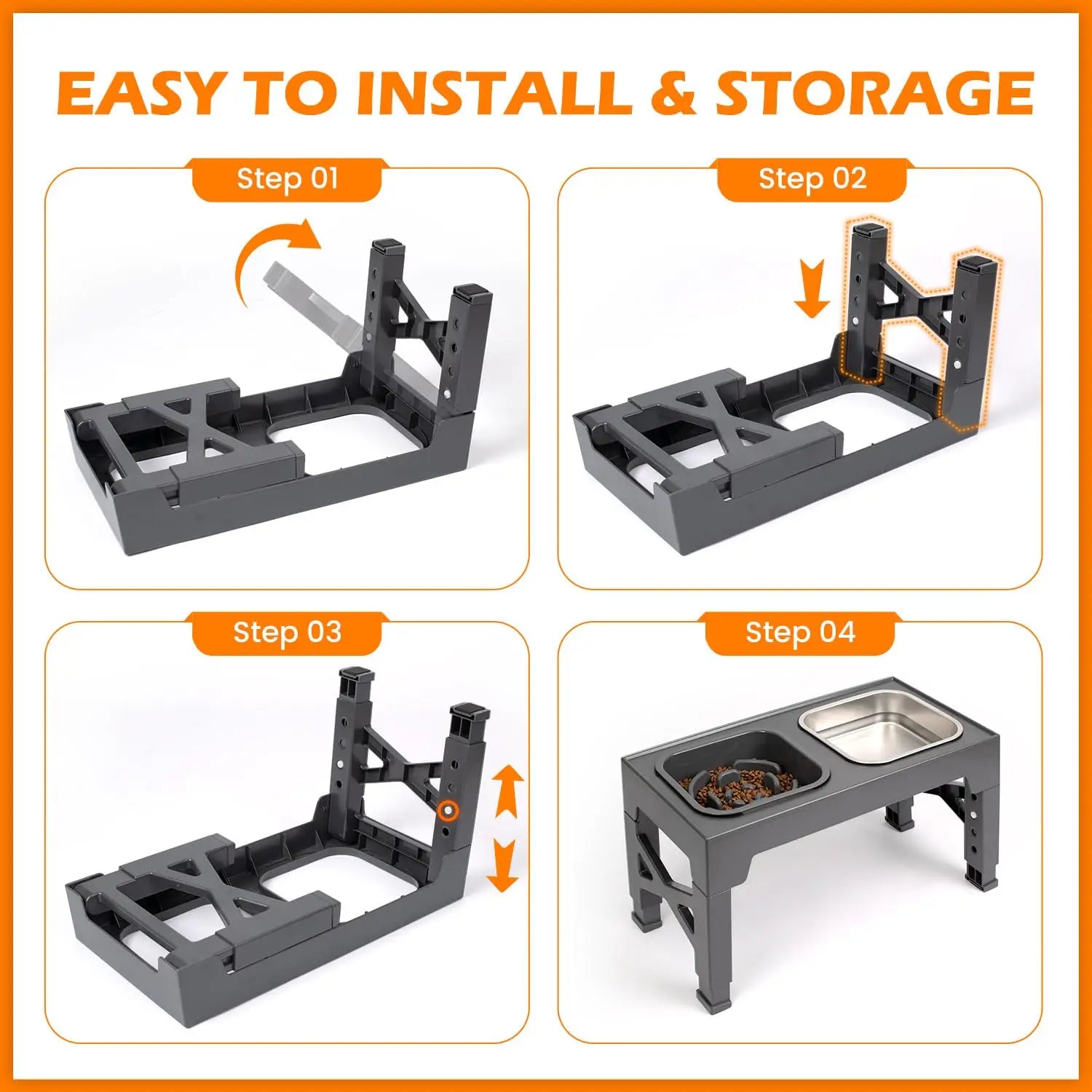 EASY TO INSTALL & STORAGE

Step 01

Step 02

Step 03

Step 04